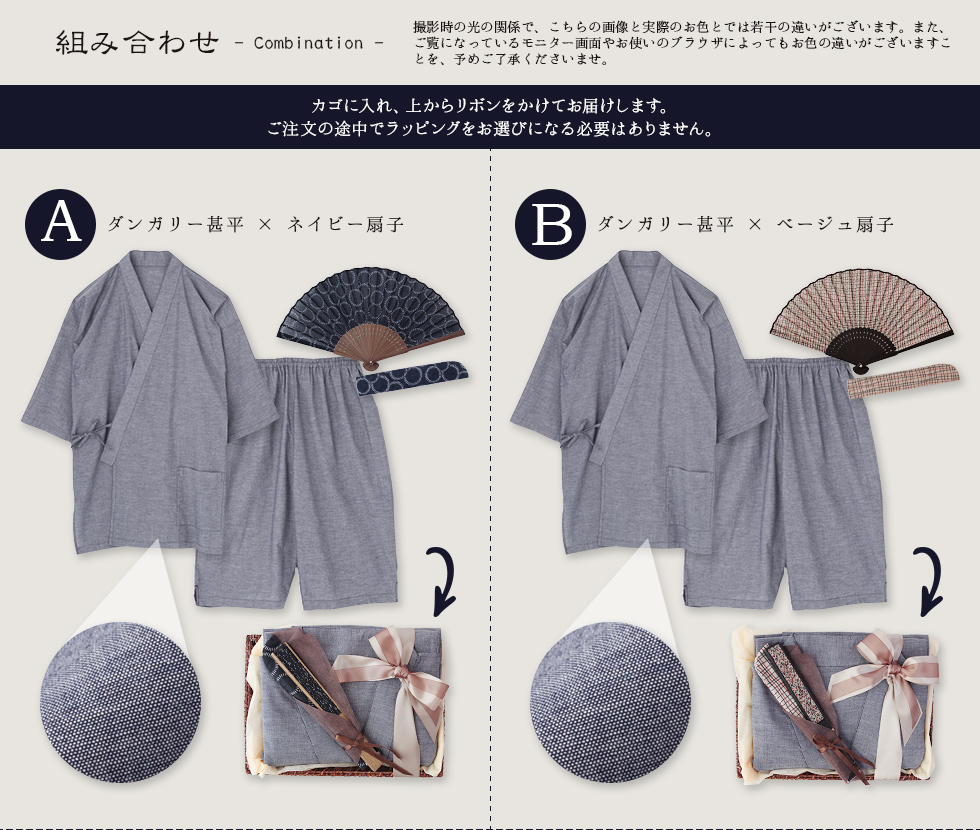 組み合わせ - Combination -

撮影時の光の関係で、こちらの画像と実際のお色とでは若干の違いがございます。また、ご覧になっているモニター画面やお使いのブラウザによってもお色の違いがございますことを、予めご了承くださいませ。

カゴに入れ、上からリボンをかけてお届けします。
ご注文の途中でラッピングをお選びになる必要はありません。

A ダンガリー甚平 × ネイビー扇子

B ダンガリー甚平 × ベージュ扇子