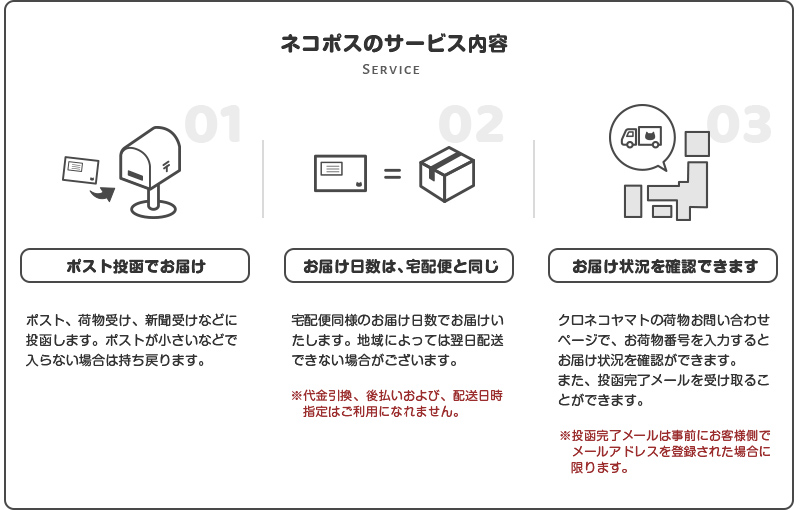 ネコポスのサービス内容
SERVICE

01

ポスト投函でお届け

ポスト、荷物受け、新聞受けなどに投函します。ポストが小さいなどで入らない場合は持ち戻ります。

02

お届け日数は、宅配便と同じ

宅配便同様のお届け日数でお届けいたします。地域によっては翌日配送できない場合がございます。

※代金引換、後払いおよび、配送日時指定はご利用になれません。

03

お届け状況を確認できます

クロネコヤマトの荷物お問い合わせページで、お荷物番号を入力するとお届け状況を確認ができます。
また、投函完了メールを受け取ることができます。

※投函完了メールは事前にお客様側でメールアドレスを登録された場合に限ります。